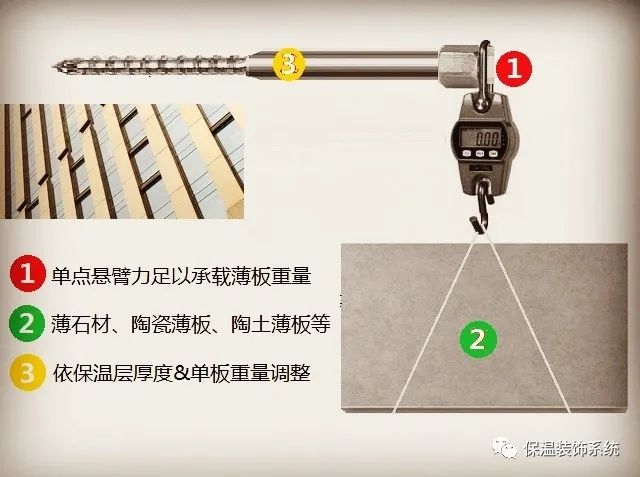 3

1

0.00

1 单点悬臂力足以承载薄板重量

2 薄石材、陶瓷薄板、陶土薄板等

3 依保温层厚度&单板重量调整

2

保温装饰系统